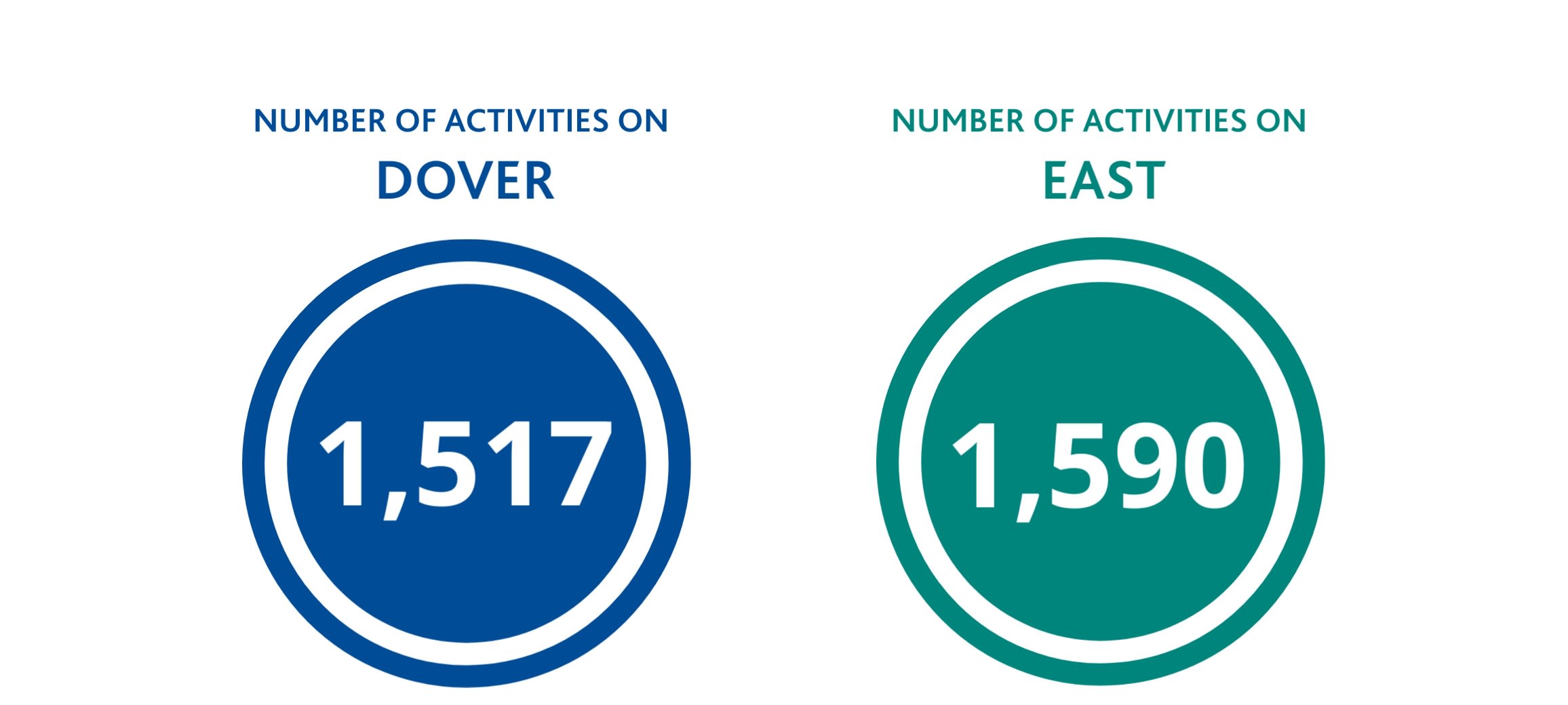 NUMBER OF ACTIVITIES ON
DOVER

1,517

NUMBER OF ACTIVITIES ON
EAST

1,590