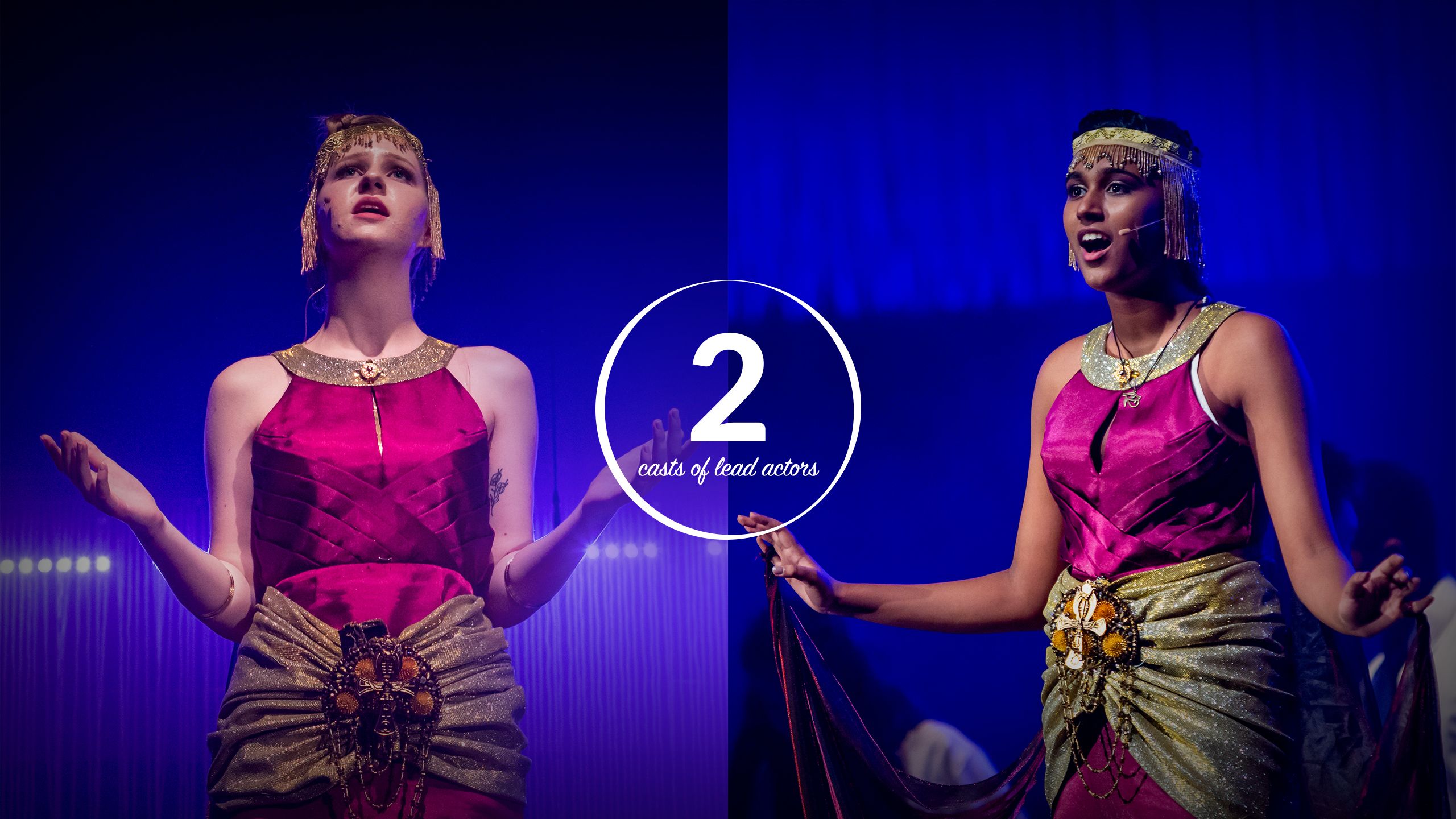 2

casts of lead actors