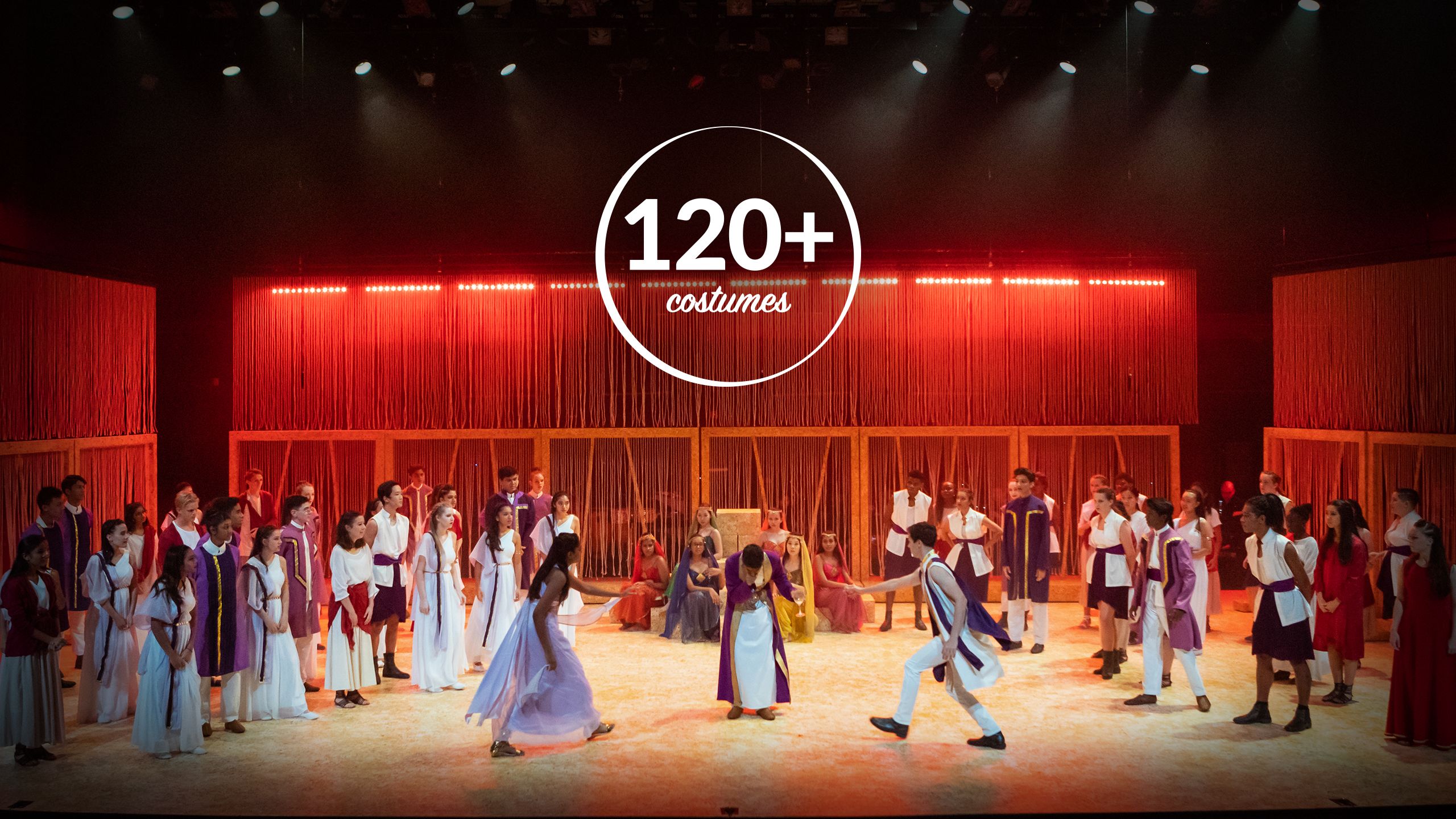 120+
costumes