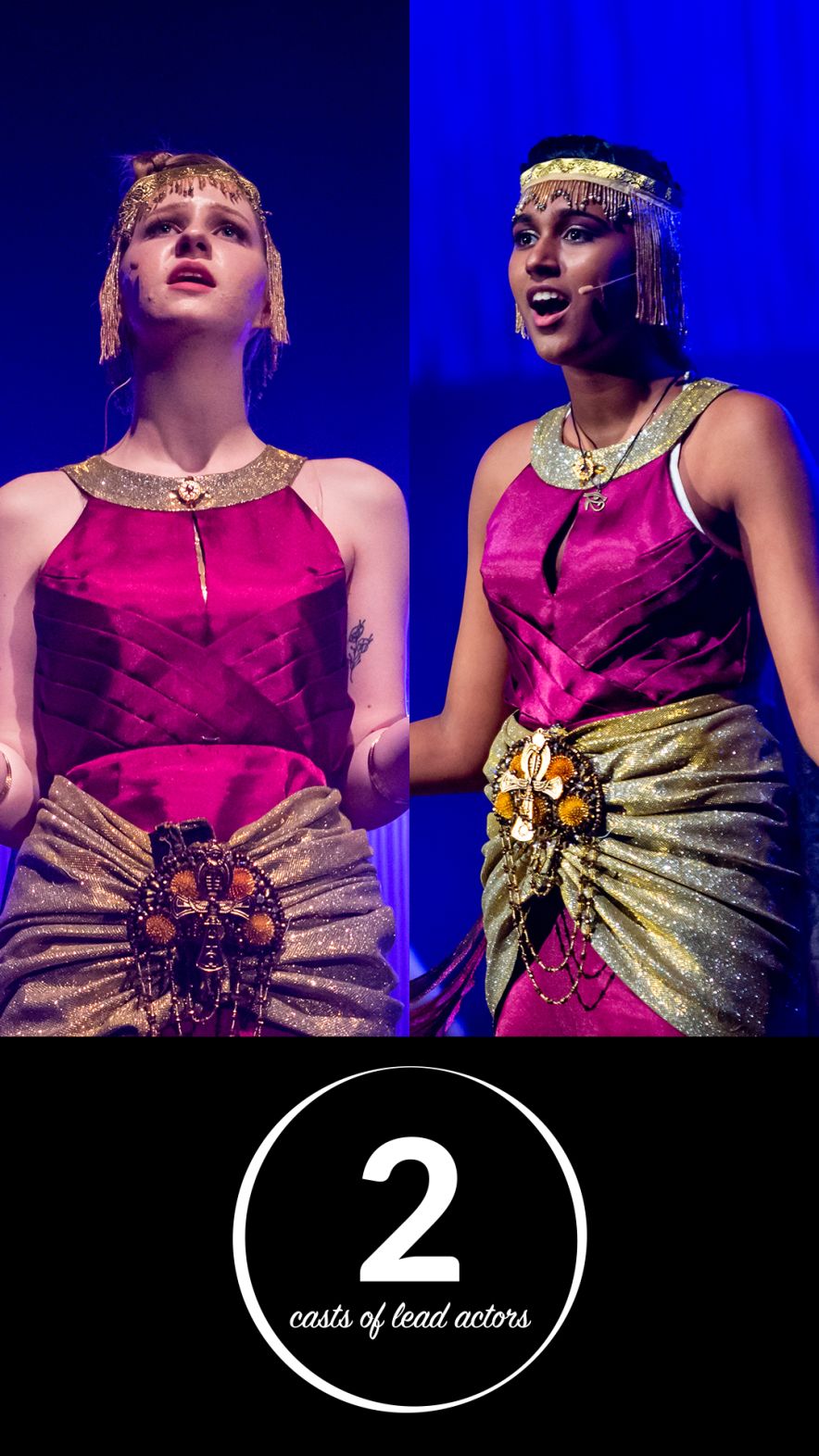 2

casts of lead actors