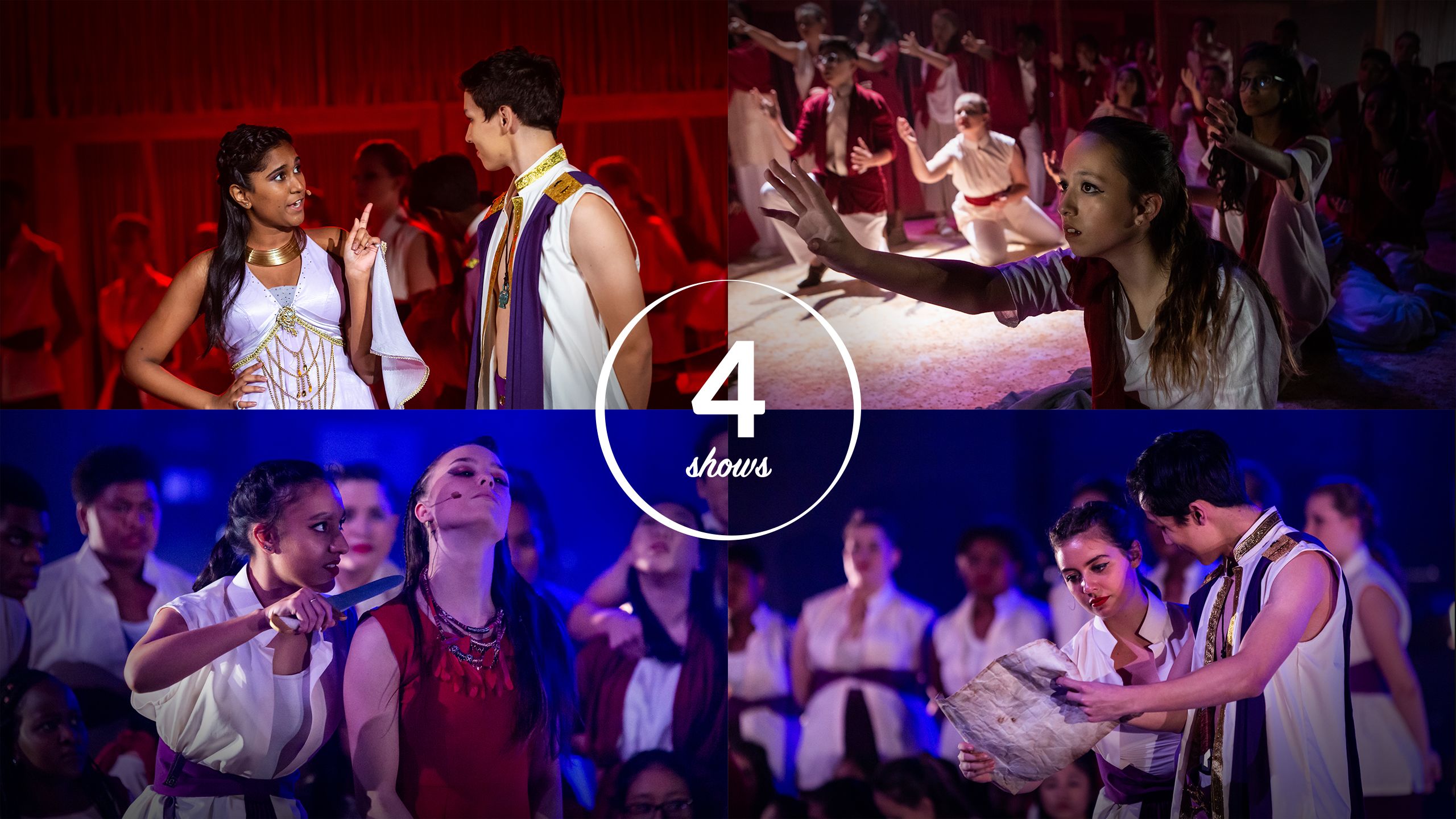 4
shows