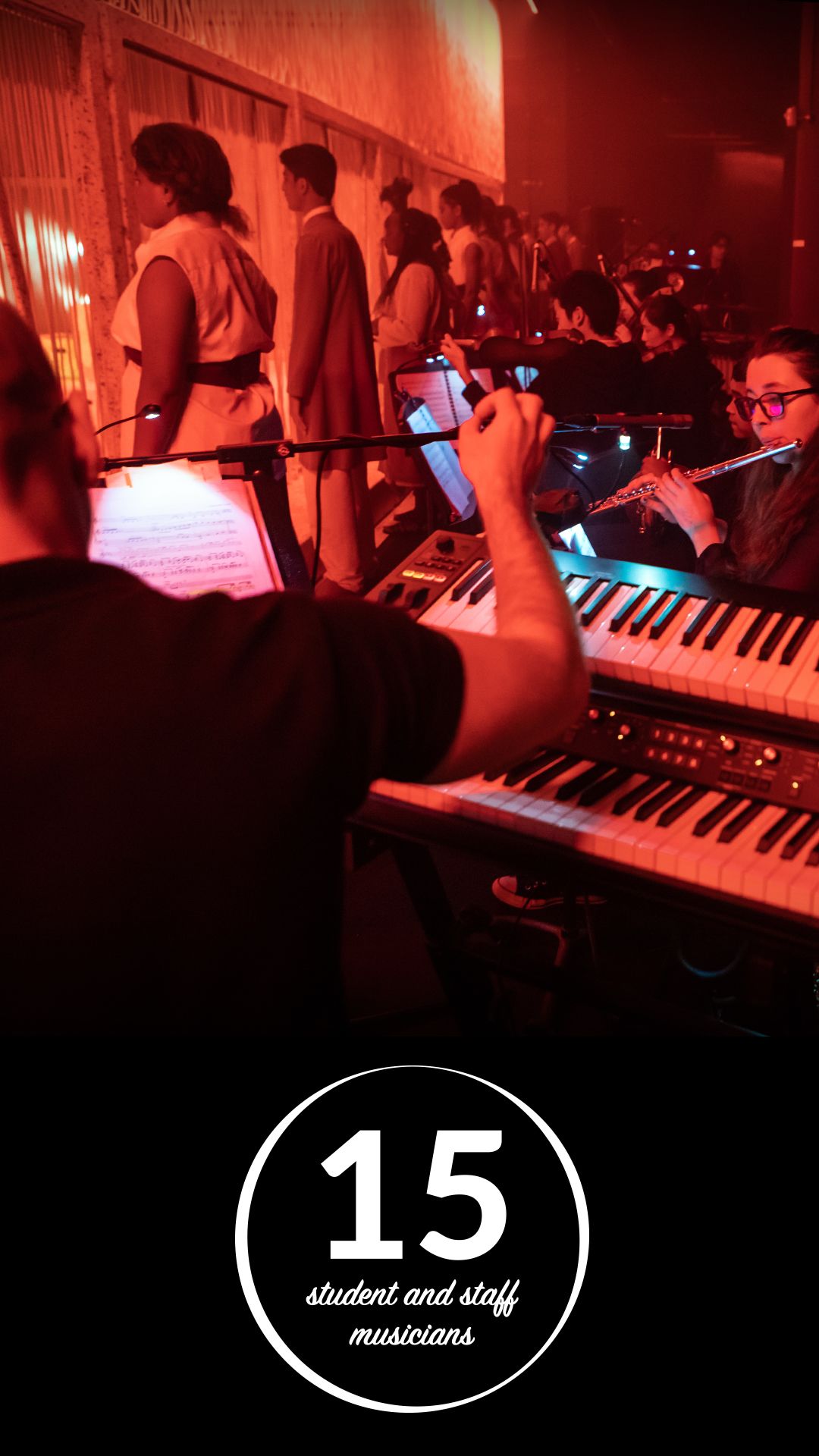 15
student and staff musicians