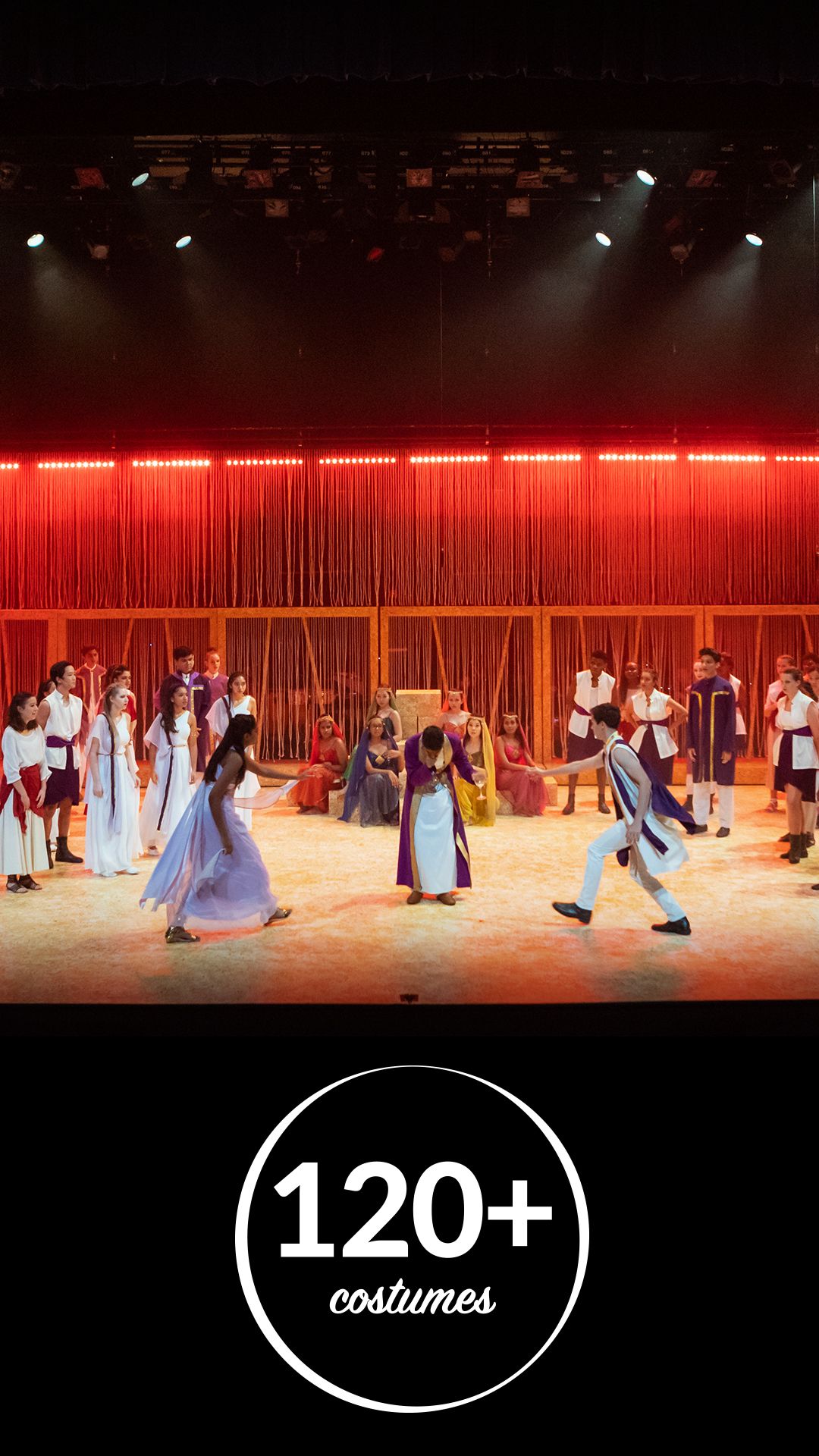 120+
costumes