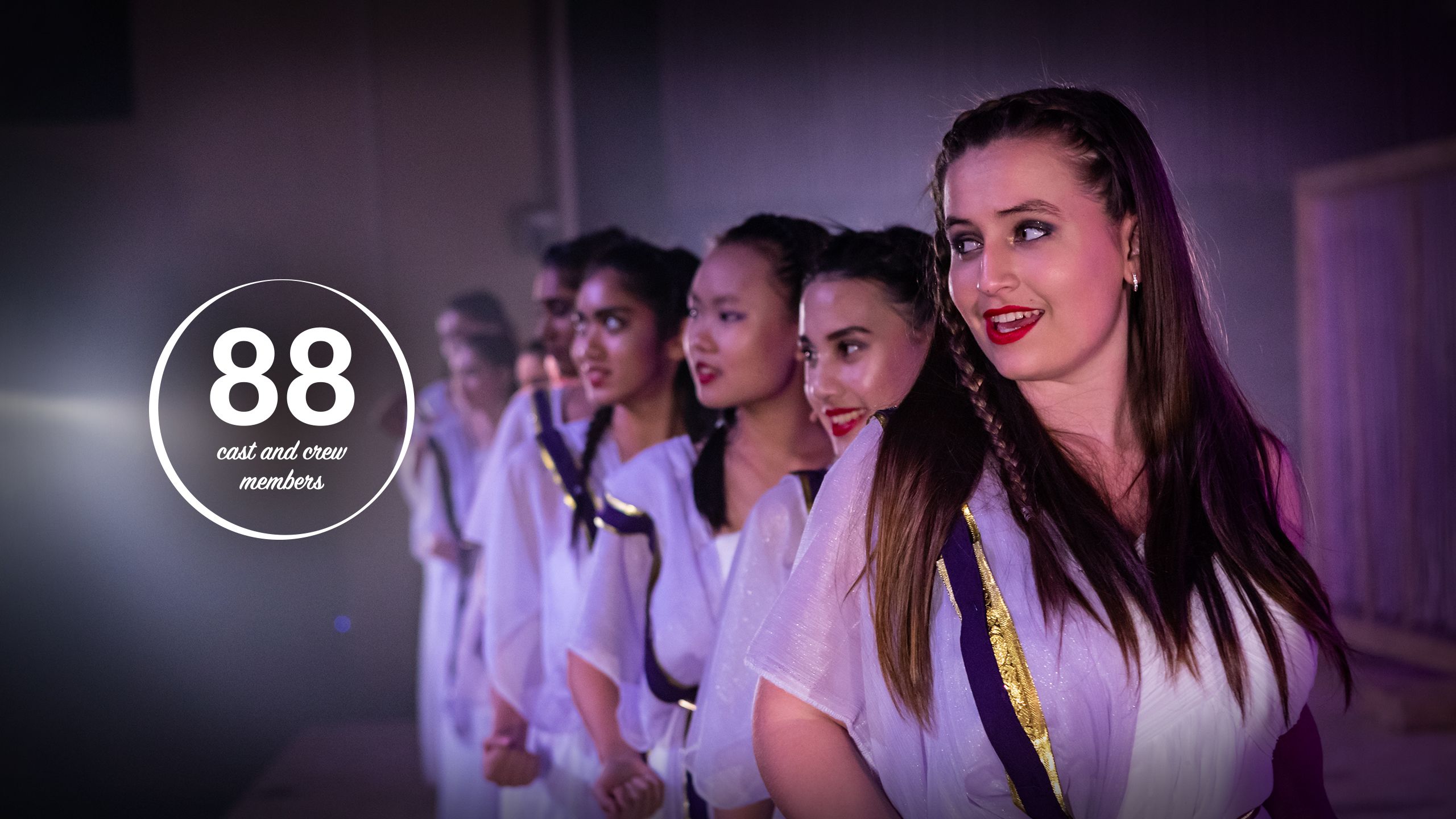 88

cast and crew members