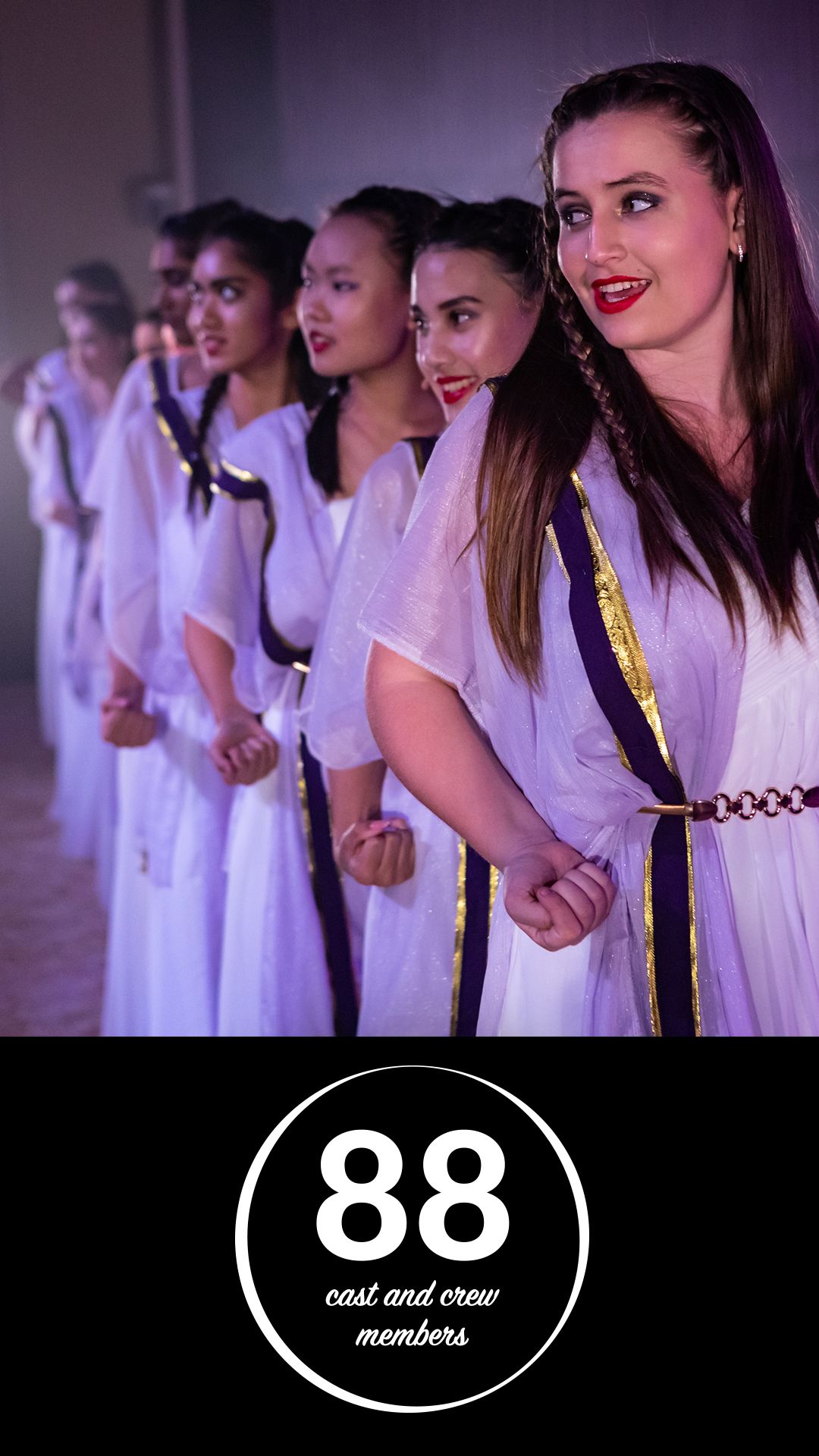 88
cast and crew members