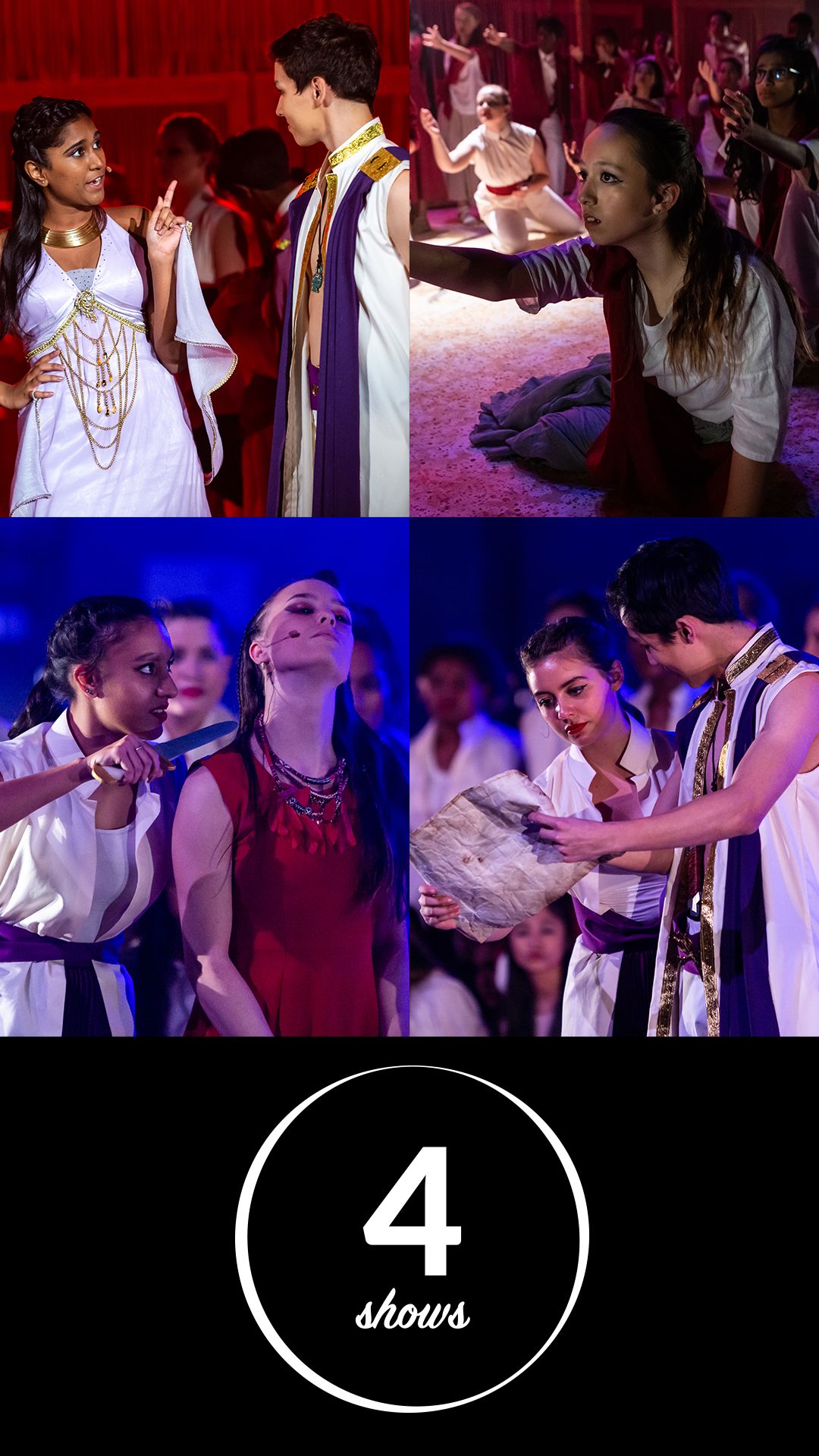 4
shows